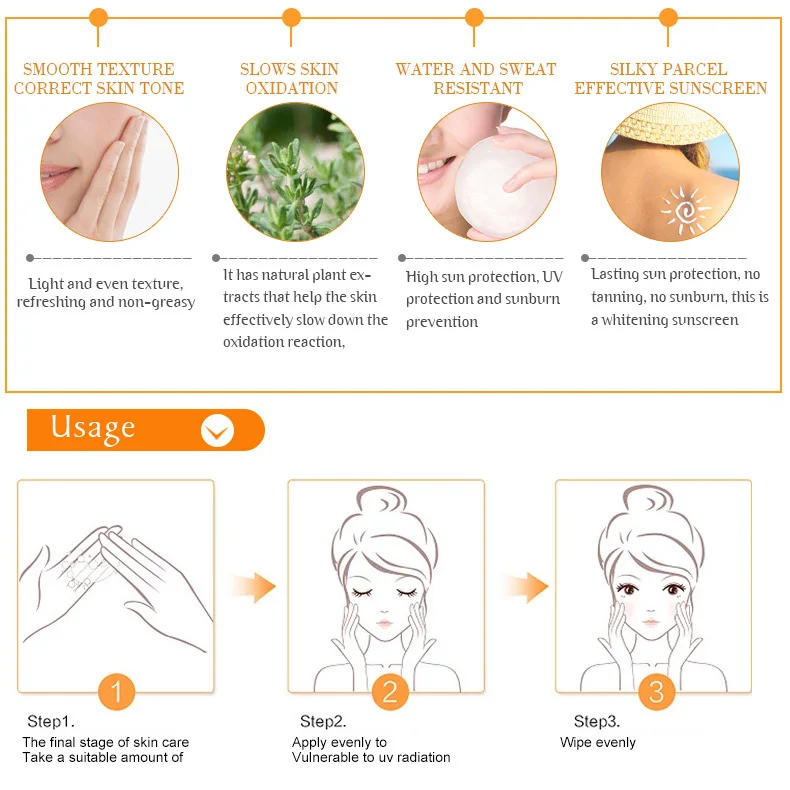 SMOOTH TEXTURE CORRECT SKIN TONE

Light and even texture, refreshing and non-greasy

SLOWS SKIN OXIDATION

It has natural plant extracts that help the skin effectively slow down the oxidation reaction,

WATER AND SWEAT RESISTANT

High sun protection, UV protection and sunburn prevention

SILKY PARCEL EFFECTIVE SUNSCREEN

Lasting sun protection, no tanning, no sunburn, this is a whitening sunscreen

Usage

1

Step1.
The final stage of skin care
Take a suitable amount of

2

Step2.
Apply evenly to
Vulnerable to uv radiation

3

Step3.
Wipe evenly