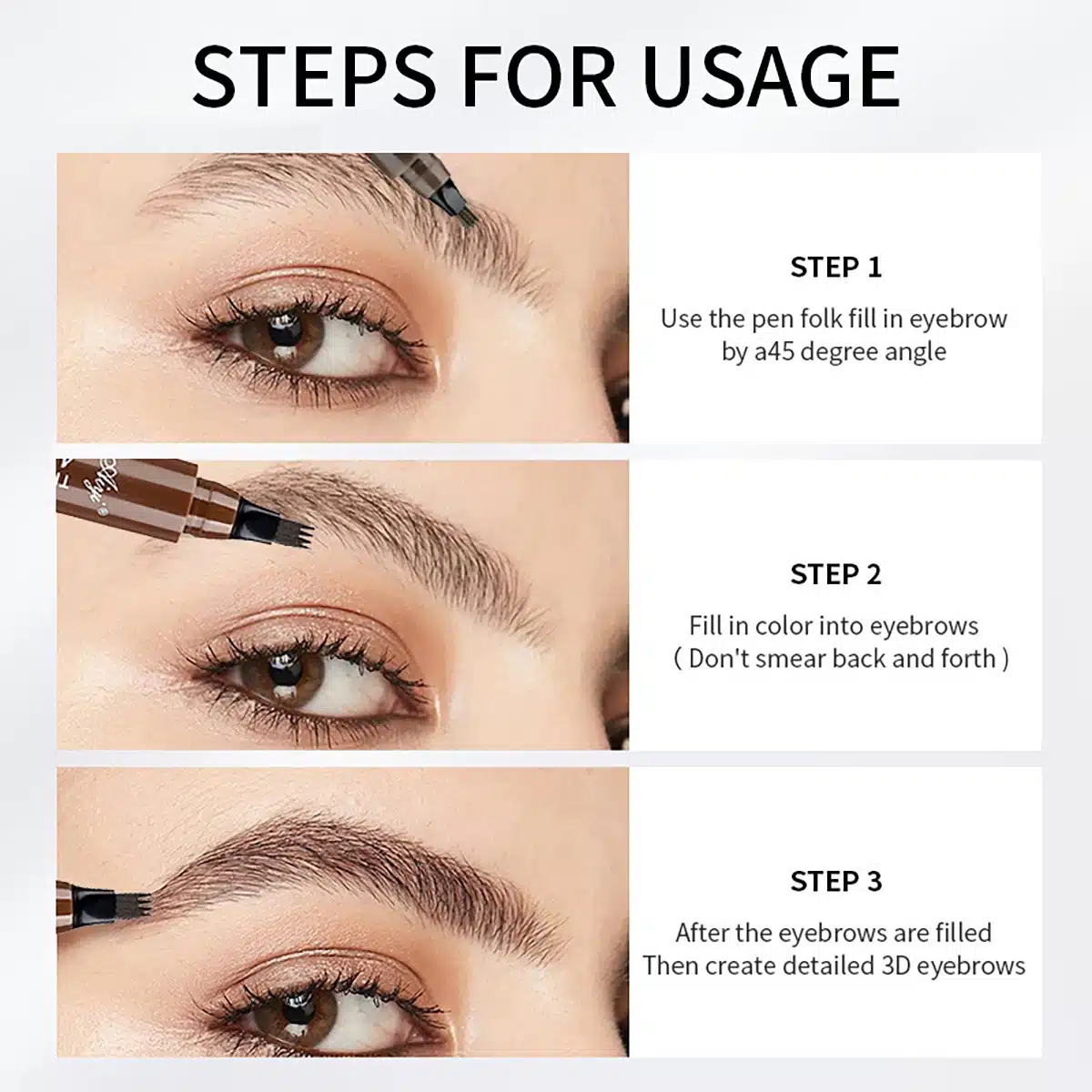 STEPS FOR USAGE

STEP 1

Use the pen folk fill in eyebrow by a45 degree angle

STEP 2

Fill in color into eyebrows ( Don't smear back and forth )

STEP 3

After the eyebrows are filled Then create detailed 3D eyebrows