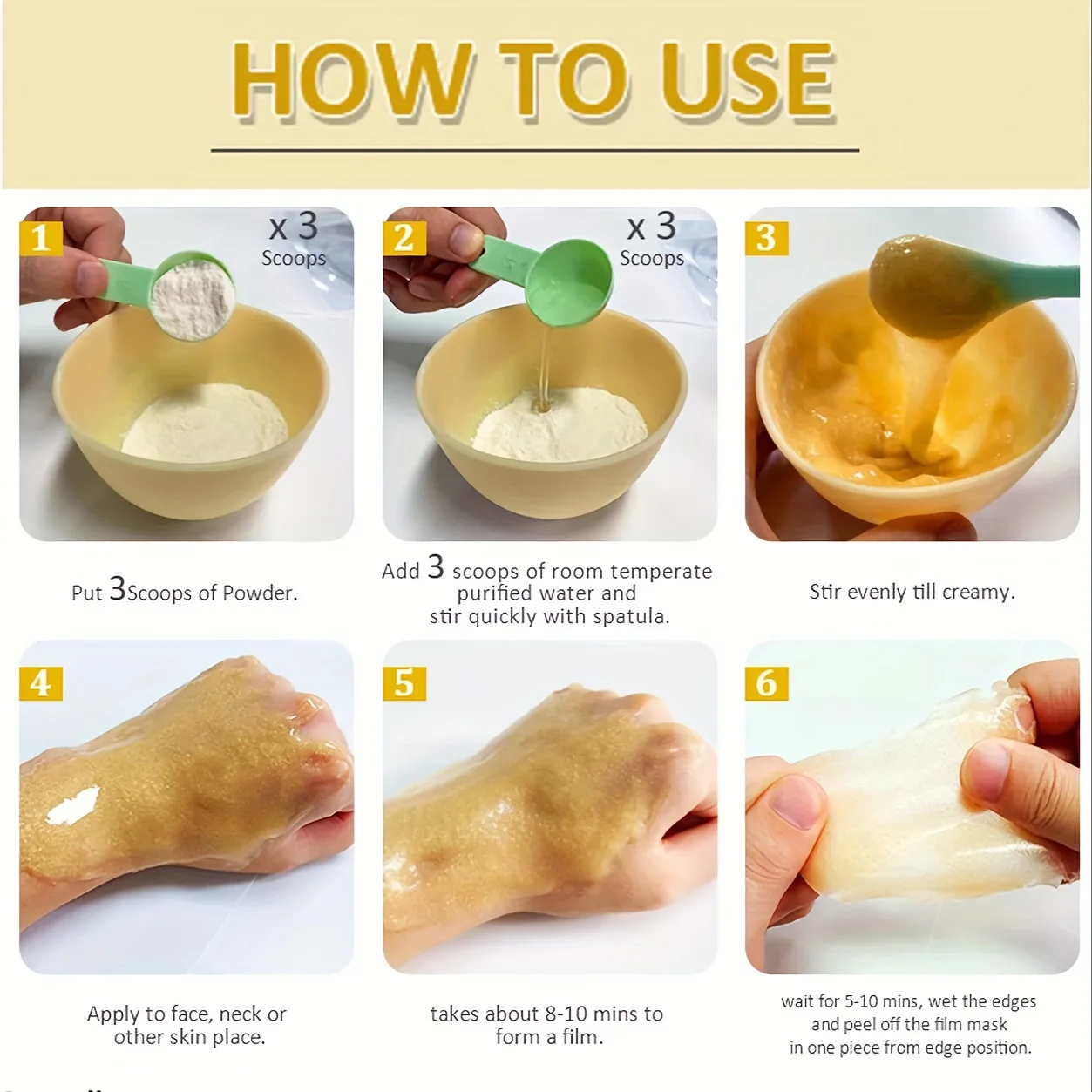 HOW TO USE

1

x 3
Scoops

Put 3Scoops of Powder.

2

x 3
Scoops

Add 3 scoops of room temperate purified water and stir quickly with spatula.

3

Stir evenly till creamy.

4

Apply to face, neck or other skin place.

5

takes about 8-10 mins to form a film.

6

wait for 5-10 mins, wet the edges and peel off the film mask in one piece from edge position.