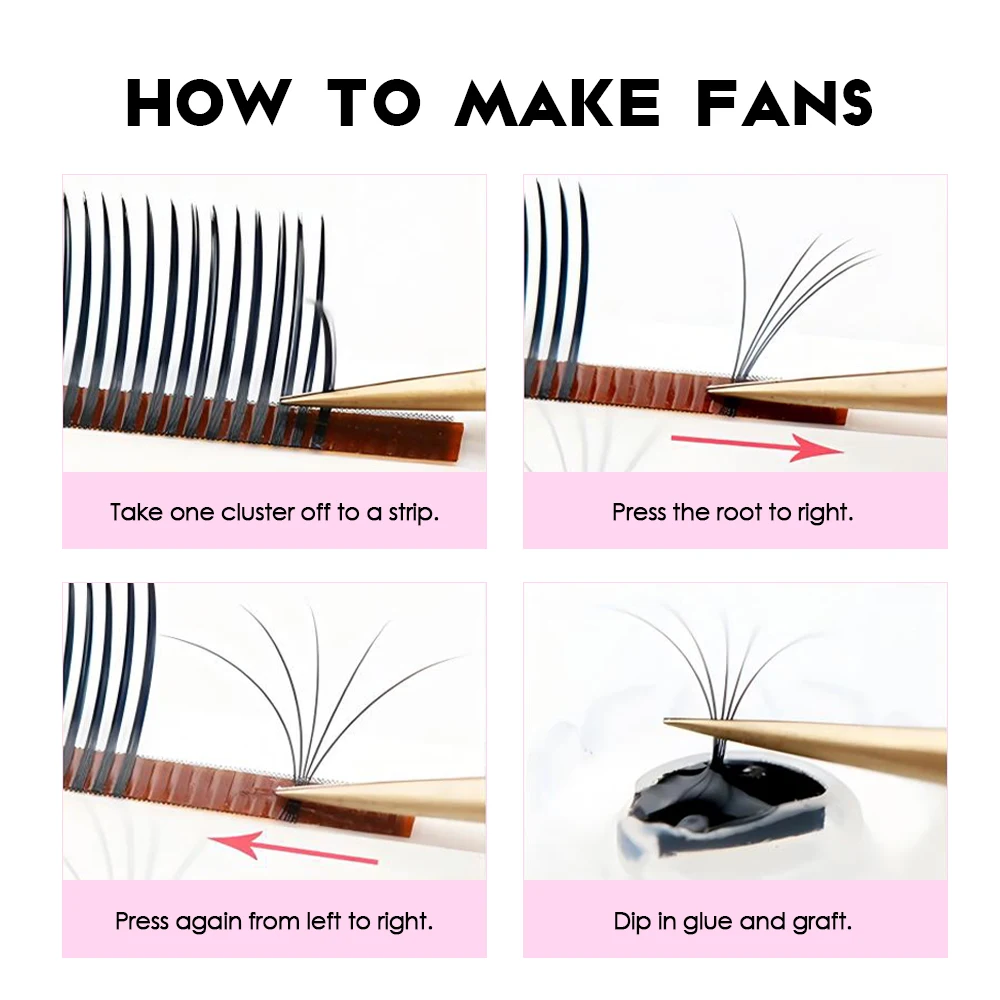 HOW TO MAKE FANS

Take one cluster off to a strip.

Press the root to right.

Press again from left to right.

Dip in glue and graft.