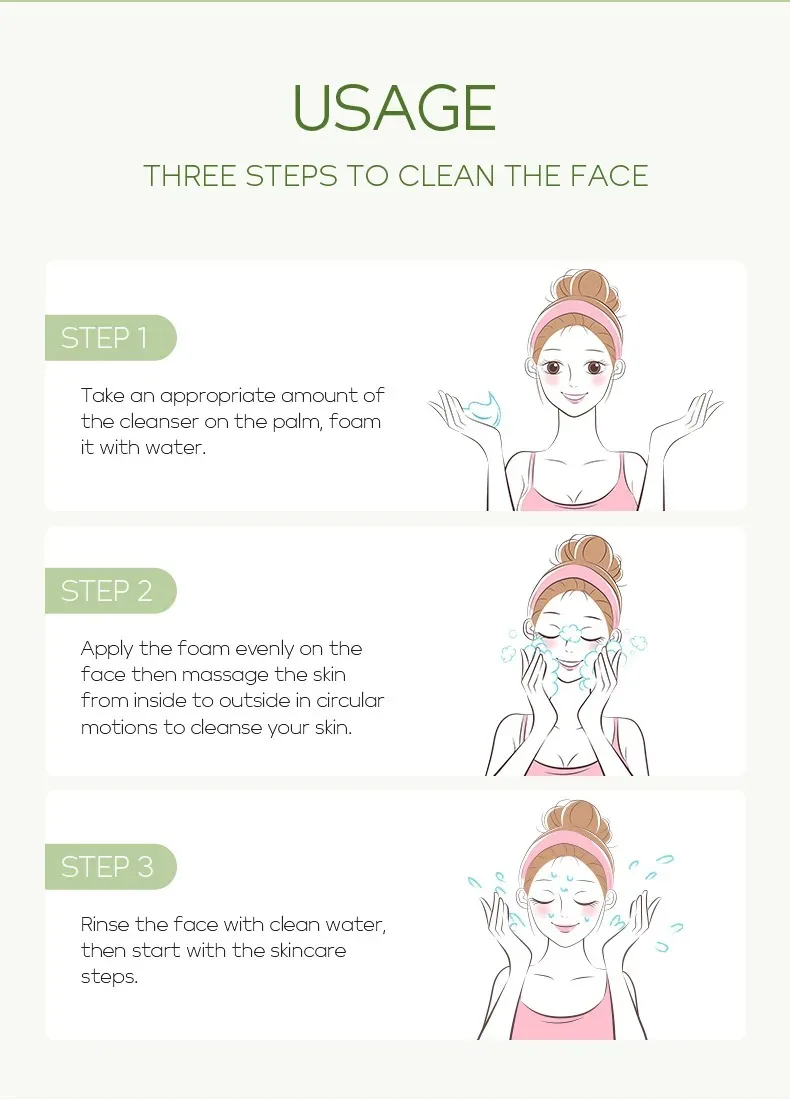 USAGE

THREE STEPS TO CLEAN THE FACE

STEP 1

Take an appropriate amount of the cleanser on the palm, foam it with water.

STEP 2

Apply the foam evenly on the face then massage the skin from inside to outside in circular motions to cleanse your skin.

STEP 3

Rinse the face with clean water, then start with the skincare steps.