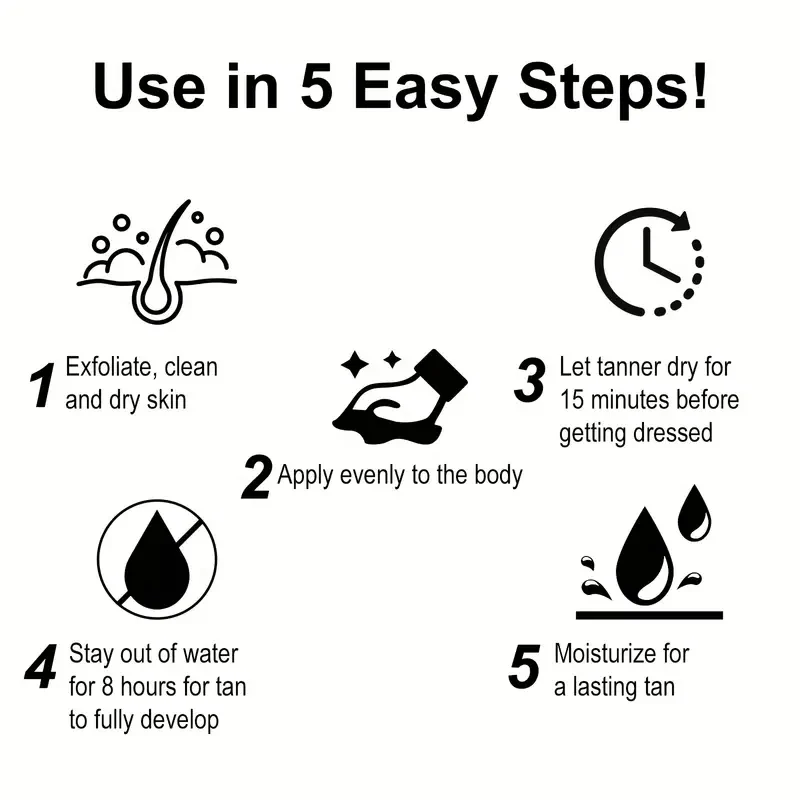 Use in 5 Easy Steps!

1 Exfoliate, clean and dry skin

2 Apply evenly to the body

3 Let tanner dry for 15 minutes before getting dressed

4 Stay out of water for 8 hours for tan to fully develop

5 Moisturize for a lasting tan