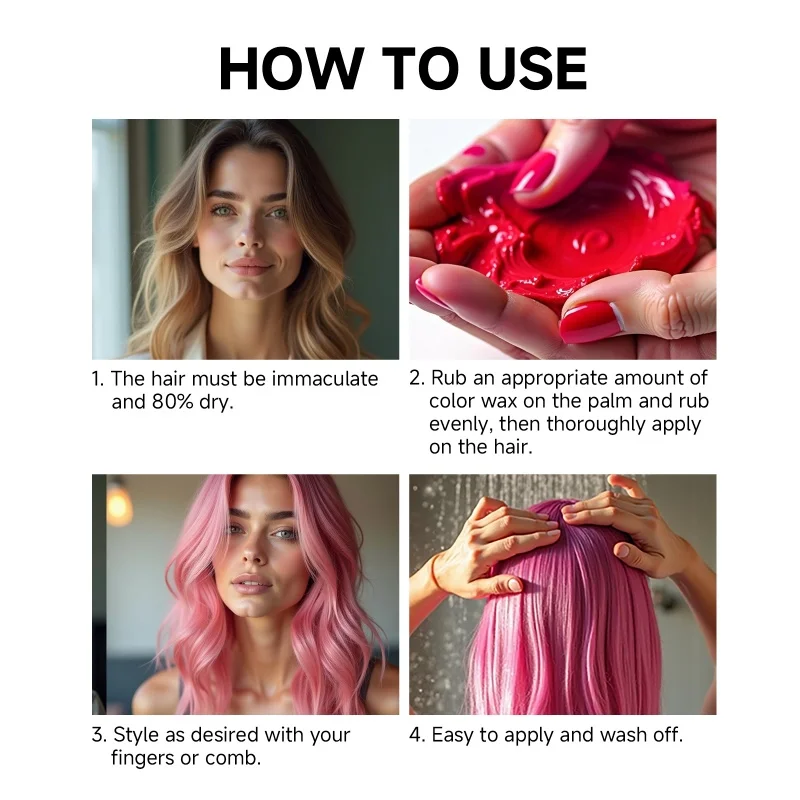 HOW TO USE

1. The hair must be immaculate and 80% dry.

2. Rub an appropriate amount of color wax on the palm and rub evenly, then thoroughly apply on the hair.

3. Style as desired with your fingers or comb.

4. Easy to apply and wash off.