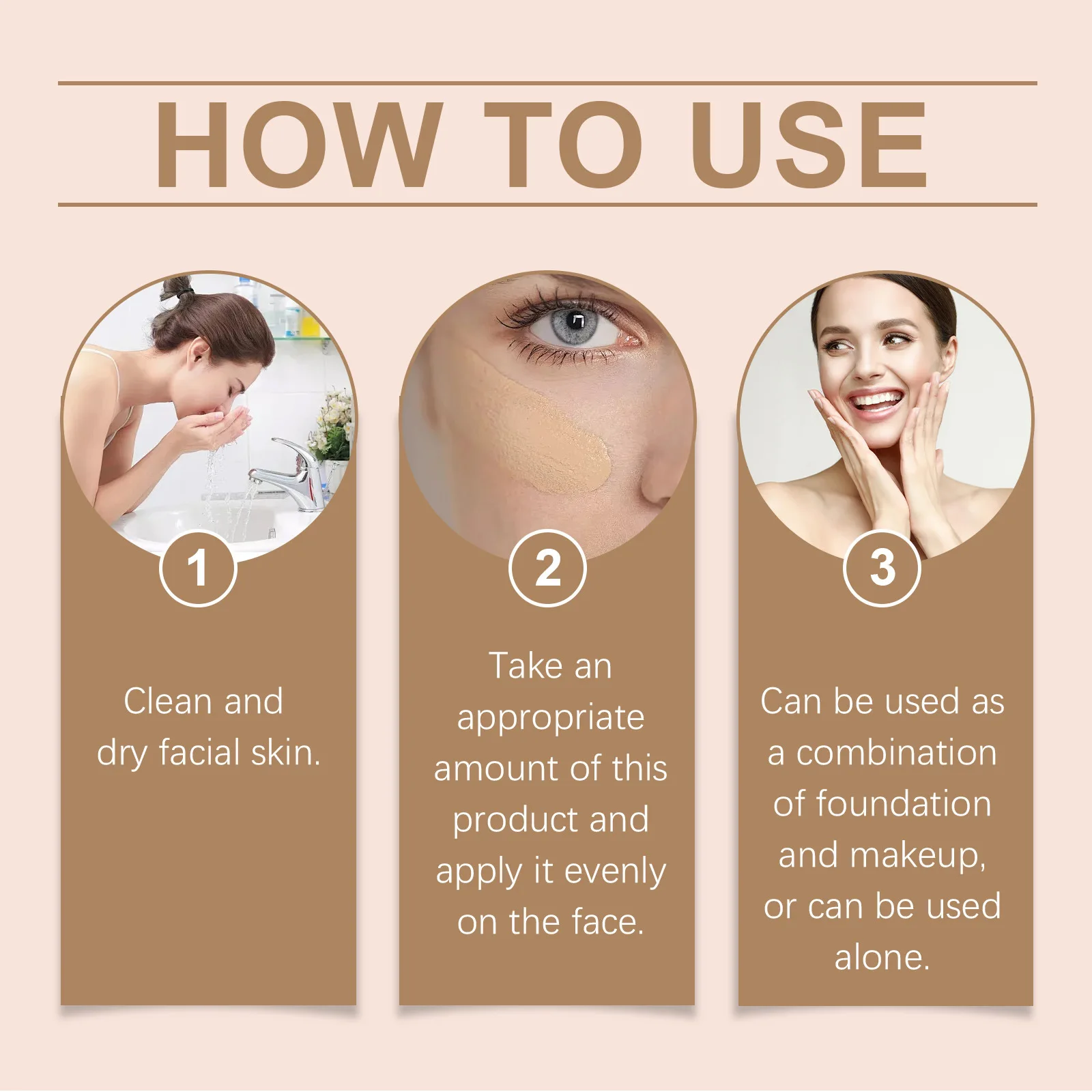 HOW TO USE

1

Clean and dry facial skin.

2

Take an appropriate amount of this product and apply it evenly on the face.

3

Can be used as a combination of foundation and makeup, or can be used alone.